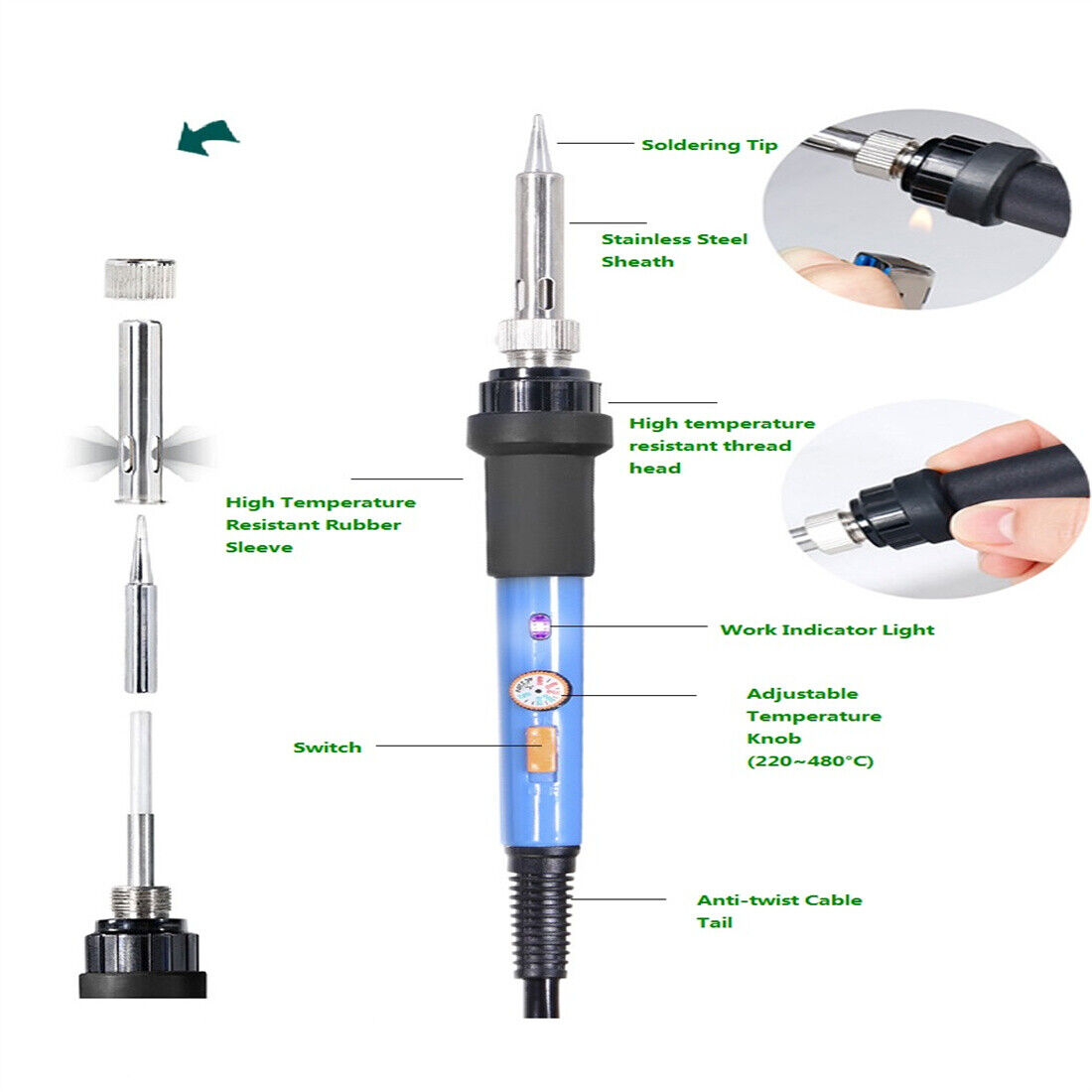 Soldering Tip

Stainless Steel Sheath

High temperature resistant thread head

High Temperature Resistant Rubber Sleeve

Work Indicator Light

Adjustable Temperature Knob (220~480°C)

Switch

Anti-twist Cable Tail